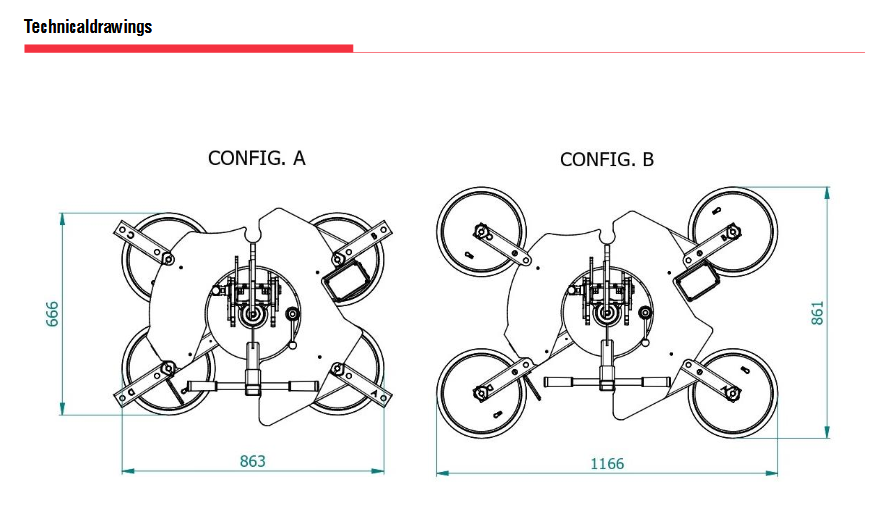 Technicaldrawings

CONFIG. A

666

863

CONFIG. B

861

1166